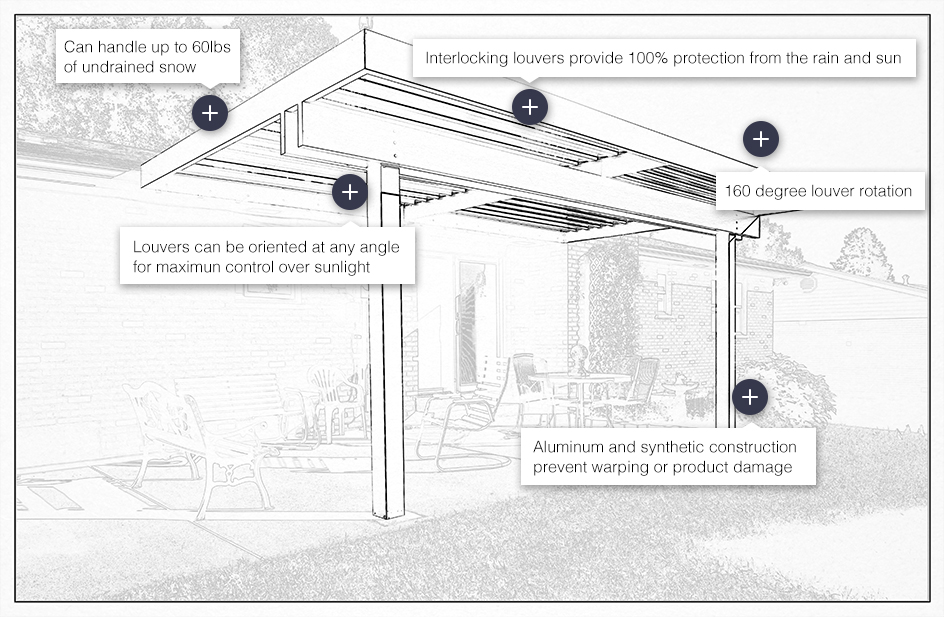 Can handle up to 60lbs of undrained snow

Interlocking louvers provide 100% protection from the rain and sun

160 degree louver rotation

Louvers can be oriented at any angle for maximun control over sunlight

Aluminum and synthetic construction prevent warping or product damage